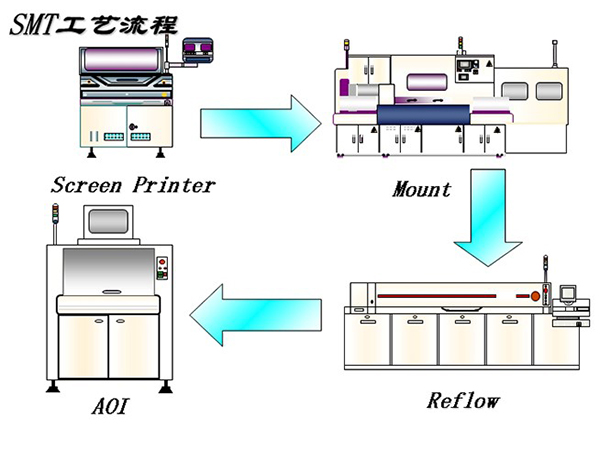 SMT工艺流程

Screen Printer

Mount

Reflow

AOI